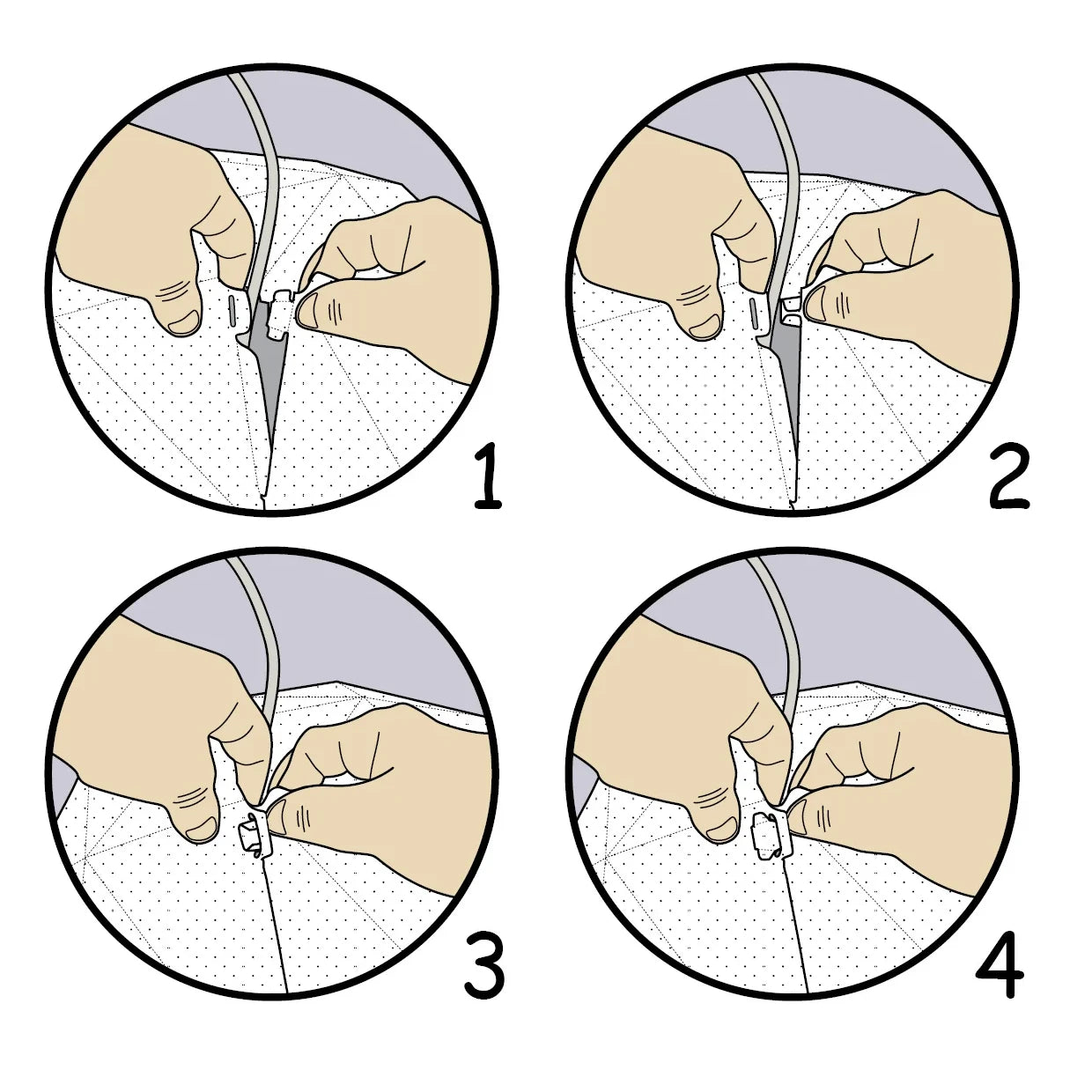 1

2

3

4